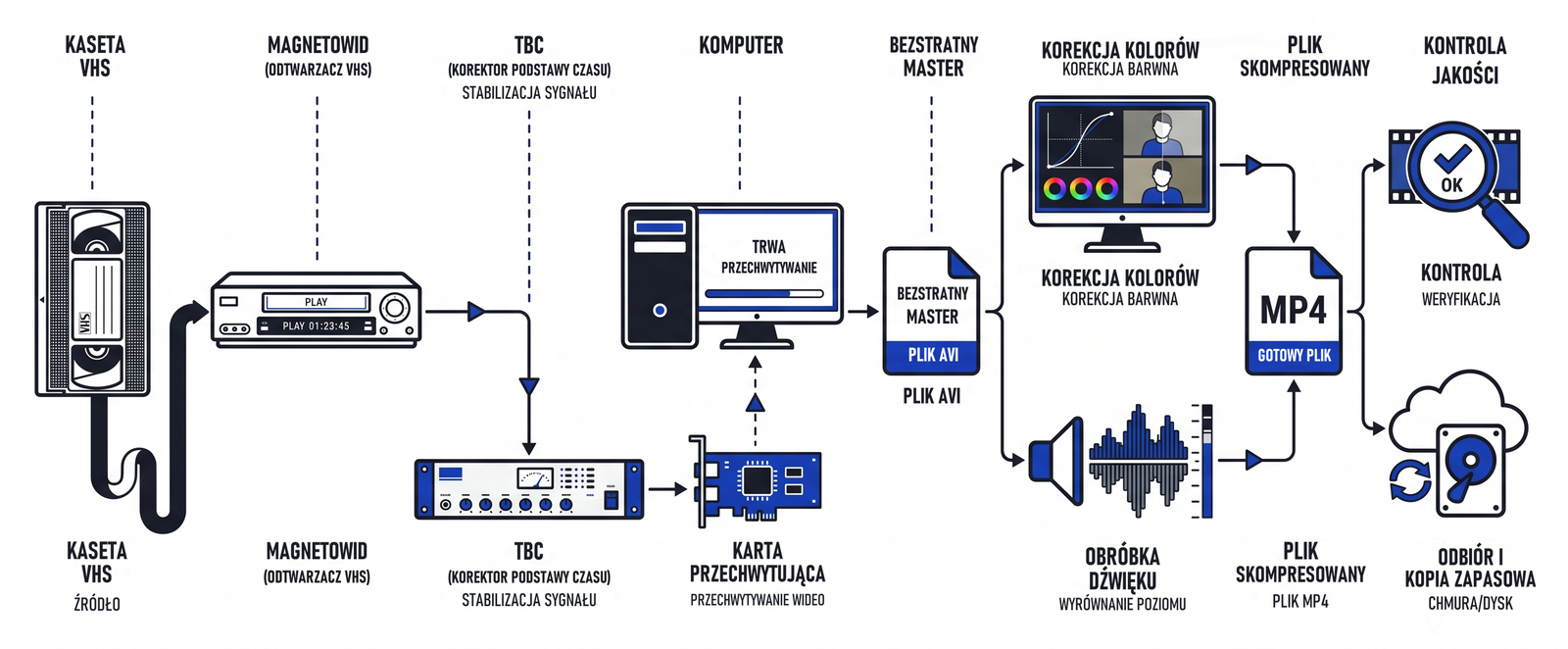 KASETA VHS

MAGNETOWID (ODTWARZACZ VHS)

TBC (KOREKTOR PODSTAWY CZASU) STABILIZACJA SYGNAŁU

KOMPUTER

BEZSTRATNY MASTER

KOREKCJA KOLORÓW KOREKCJA BARWNA

PLIK SKOMPRESOWANY

KONTROLA JAKOŚCI

VHS

PLAY

PLAY 01:23:45

TRWA PRZECHWYTYWANIE

BEZSTRATNY MASTER

PLIK AVI

PLIK AVI

KOREKCJA KOLORÓW KOREKCJA BARWNA

MP4

GOTOWY PLIK

OK

KONTROLA WERYFIKACJA

KASETA VHS ŹRÓDŁO

MAGNETOWID (ODTWARZACZ VHS)

TBC (KOREKTOR PODSTAWY CZASU) STABILIZACJA SYGNAŁU

KARTA PRZECHWYTUJĄCA PRZECHWYTYWANIE WIDEO

OBRÓBKA DŹWIĘKU WYRÓWNANIE POZIOMU

PLIK SKOMPRESOWANY PLIK MP4

ODBIÓR I KOPIA ZAPASOWA CHMURA/DYSK